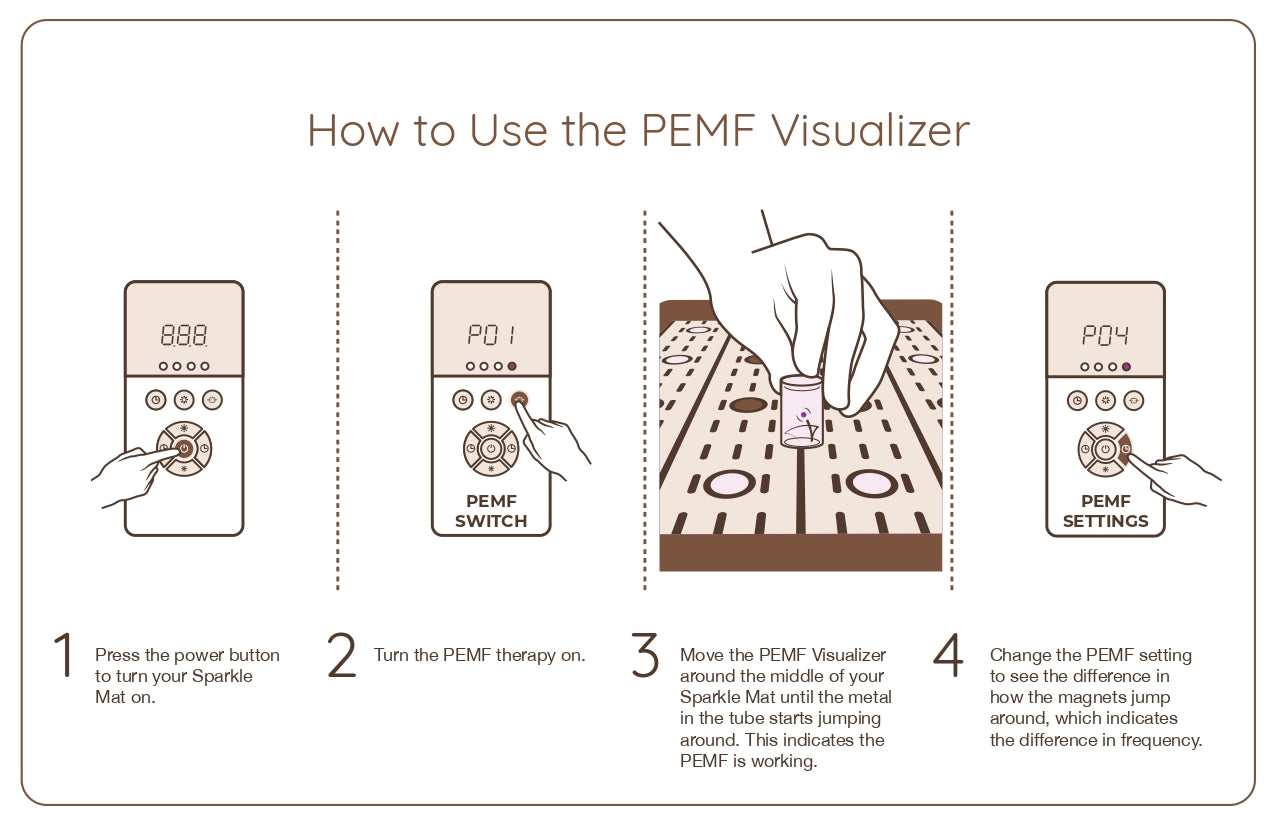 How to Use the PEMF Visualizer

888

P01

PEMF SWITCH

P04

PEMF SETTINGS

1 Press the power button to turn your Sparkle Mat on.

2 Turn the PEMF therapy on.

3 Move the PEMF Visualizer around the middle of your Sparkle Mat until the metal in the tube starts jumping around. This indicates the PEMF is working.

4 Change the PEMF setting to see the difference in how the magnets jump around, which indicates the difference in frequency.