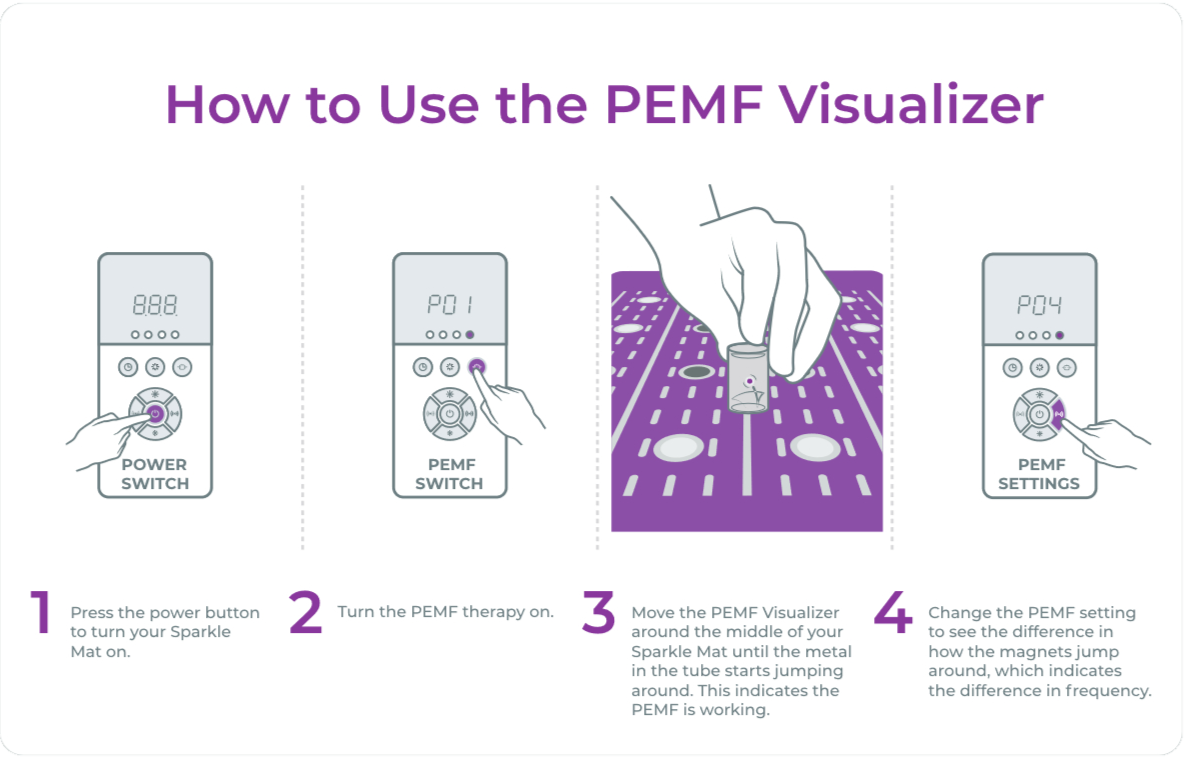 How to Use the PEMF Visualizer

888

POWER SWITCH

P01

PEMF SWITCH

P04

PEMF SETTINGS

1 Press the power button to turn your Sparkle Mat on.

2 Turn the PEMF therapy on.

3 Move the PEMF Visualizer around the middle of your Sparkle Mat until the metal in the tube starts jumping around. This indicates the PEMF is working.

4 Change the PEMF setting to see the difference in how the magnets jump around, which indicates the difference in frequency.